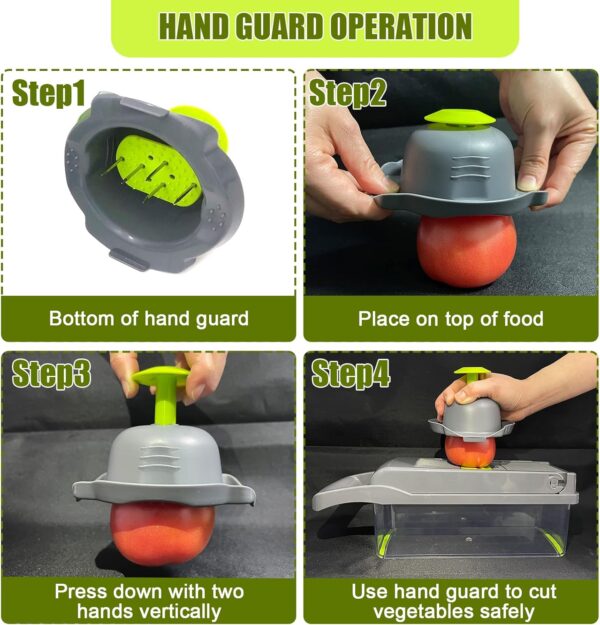 HAND GUARD OPERATION

Step1

Bottom of hand guard

Step2

Place on top of food

Step3

Press down with two hands vertically

Step4

Use hand guard to cut vegetables safely