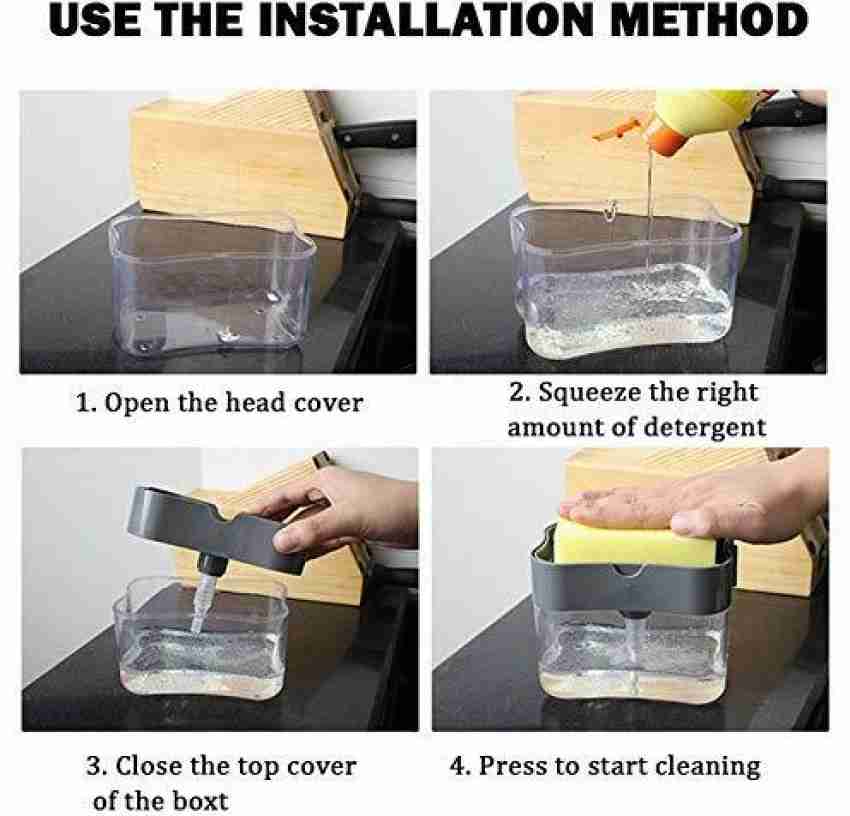 USE THE INSTALLATION METHOD

1. Open the head cover

2. Squeeze the right amount of detergent

3. Close the top cover of the boxt

4. Press to start cleaning