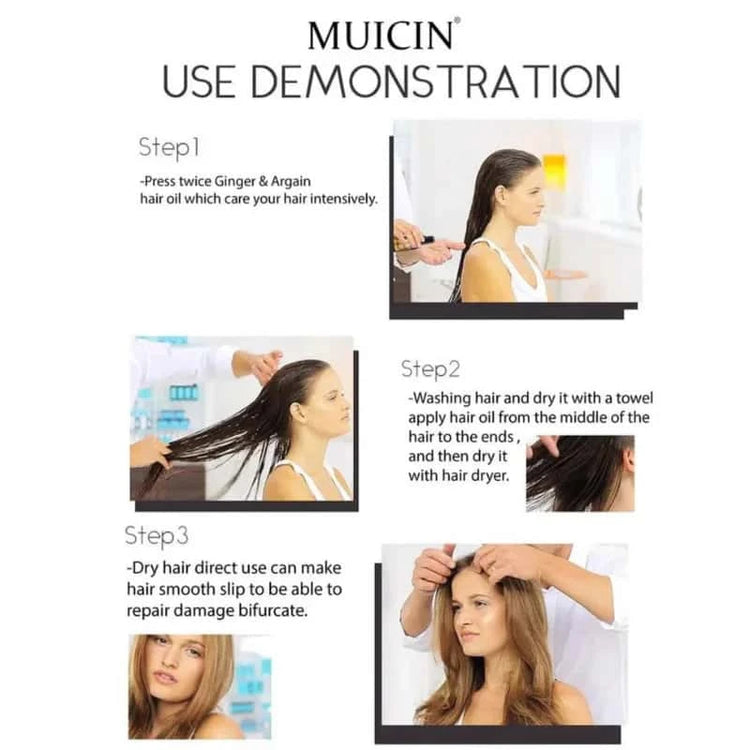 MUICIN®
USE DEMONSTRATION

Step1
-Press twice Ginger & Argain hair oil which care your hair intensively.

Step2
-Washing hair and dry it with a towel apply hair oil from the middle of the hair to the ends , and then dry it with hair dryer.

Step3
-Dry hair direct use can make hair smooth slip to be able to repair damage bifurcate.