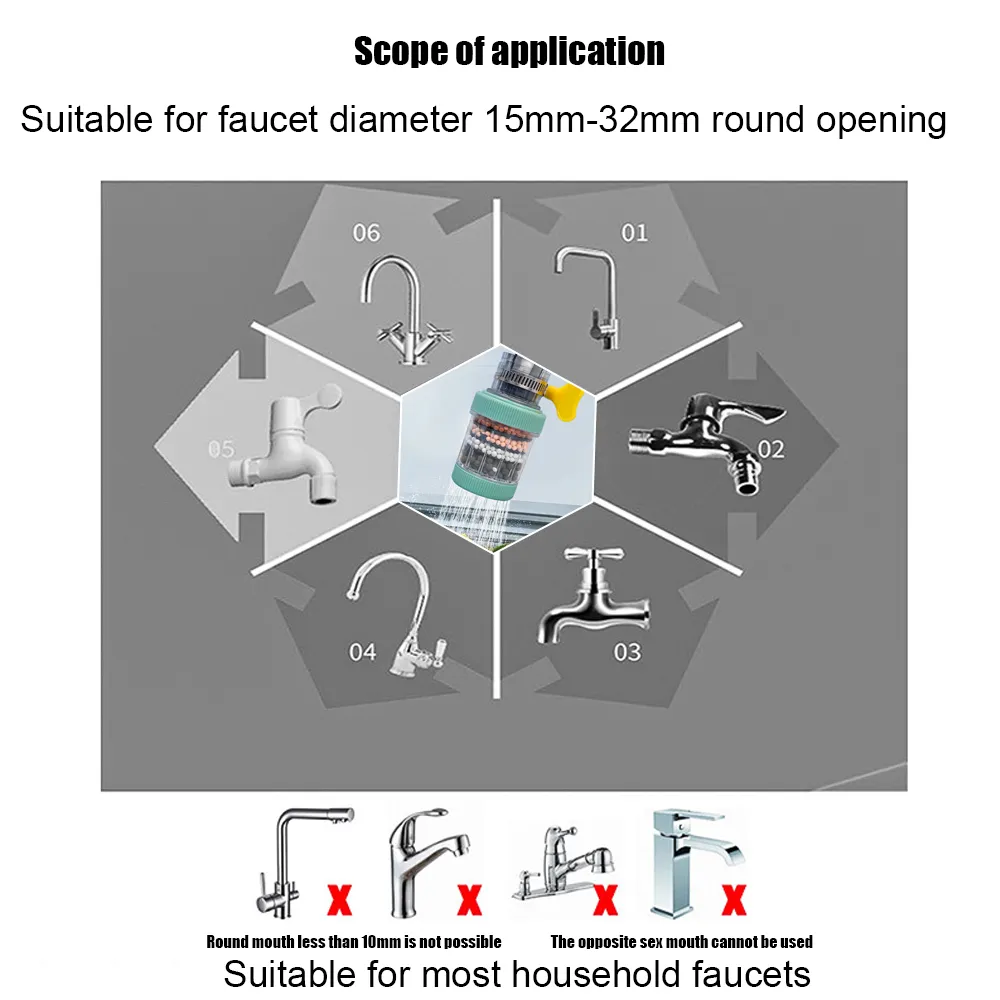 Scope of application

Suitable for faucet diameter 15mm-32mm round opening

06

01

05

02

04

03

X X X X

Round mouth less than 10mm is not possible

The opposite sex mouth cannot be used

Suitable for most household faucets