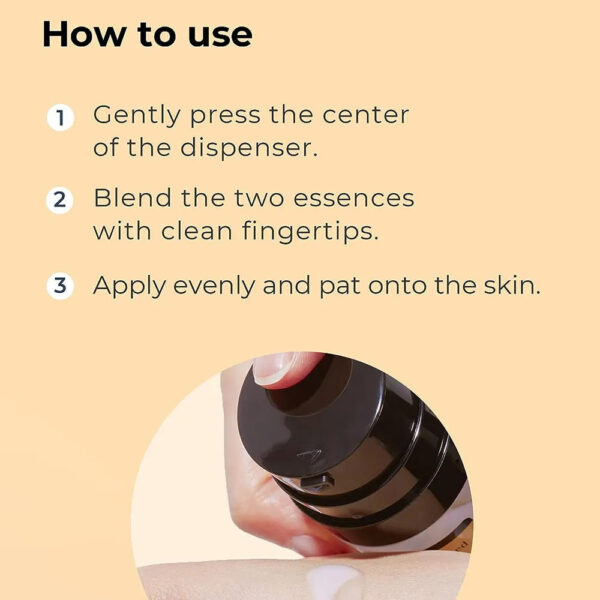 How to use

1 Gently press the center of the dispenser.

2 Blend the two essences with clean fingertips.

3 Apply evenly and pat onto the skin.