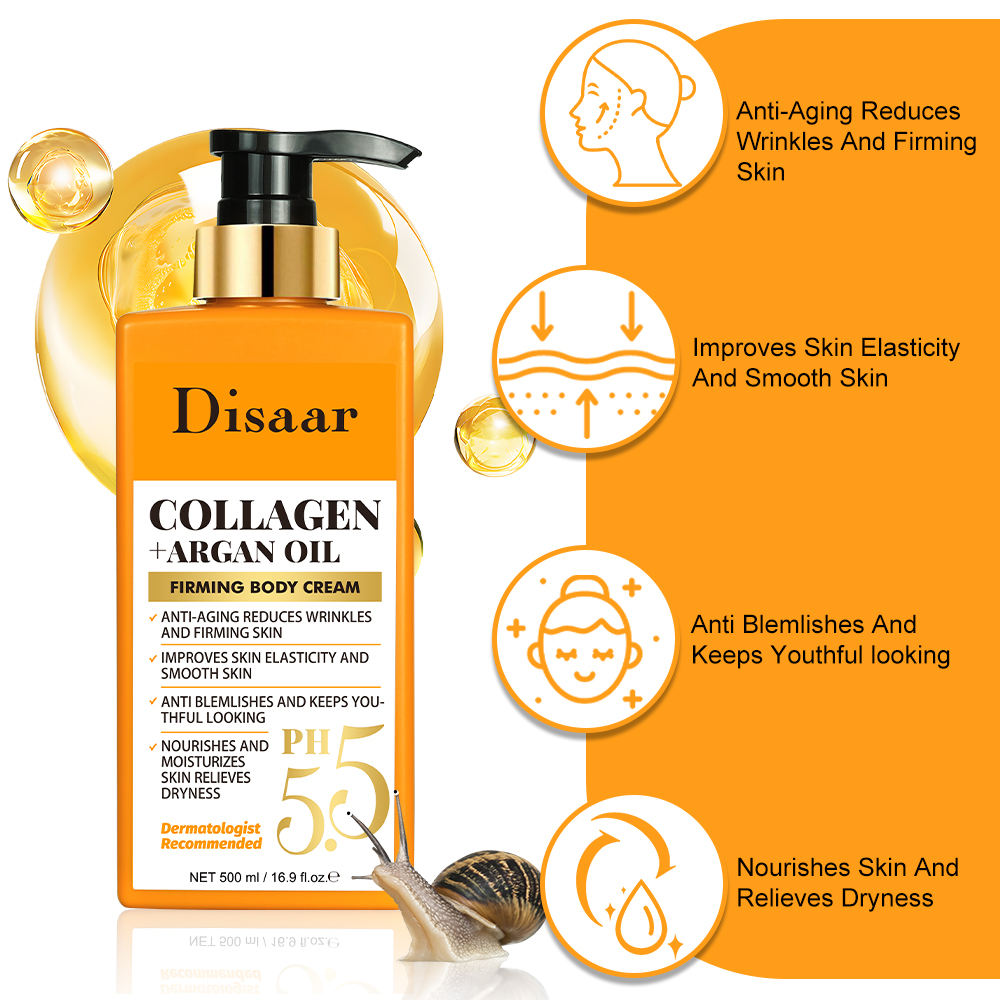 Disaar

COLLAGEN
+ARGAN OIL

FIRMING BODY CREAM

✓ ANTI-AGING REDUCES WRINKLES AND FIRMING SKIN
✓ IMPROVES SKIN ELASTICITY AND SMOOTH SKIN
✓ ANTI BLEMLISHES AND KEEPS YOUTHFUL LOOKING
✓ NOURISHES AND MOISTURIZES SKIN RELIEVES DRYNESS

PH 5.5

Dermatologist Recommended

NET 500 ml / 16.9 fl.oz.℮

Anti-Aging Reduces Wrinkles And Firming Skin

Improves Skin Elasticity And Smooth Skin

Anti Blemlishes And Keeps Youthful looking

Nourishes Skin And Relieves Dryness